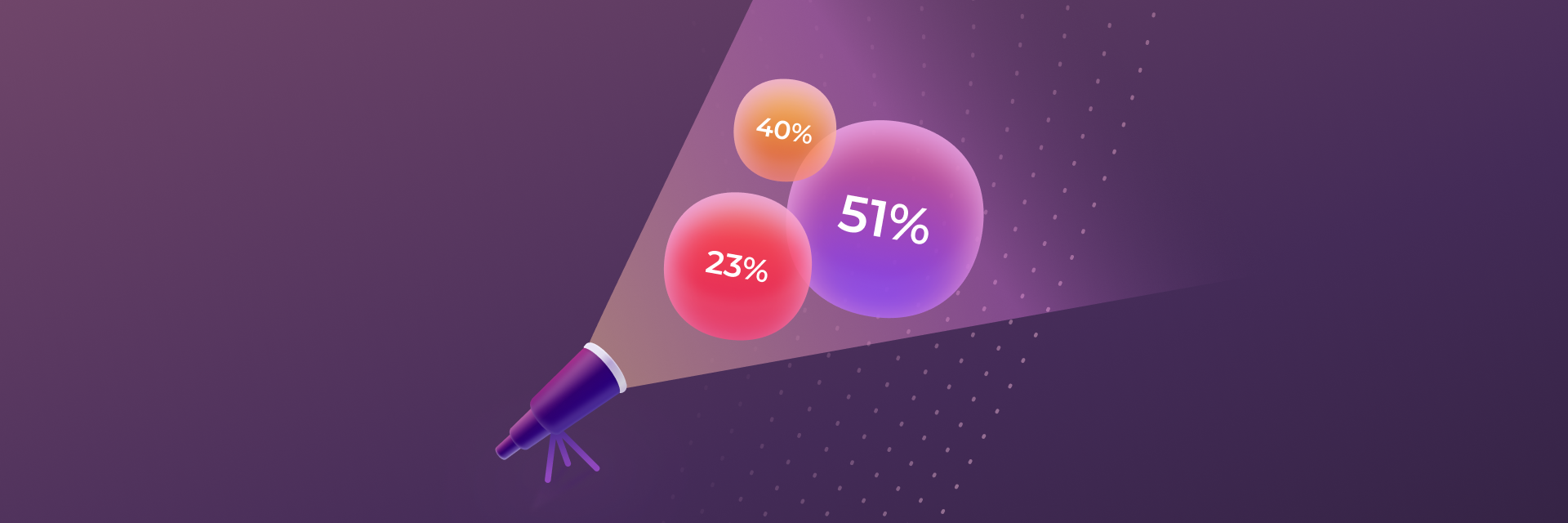 40%

51%

23%